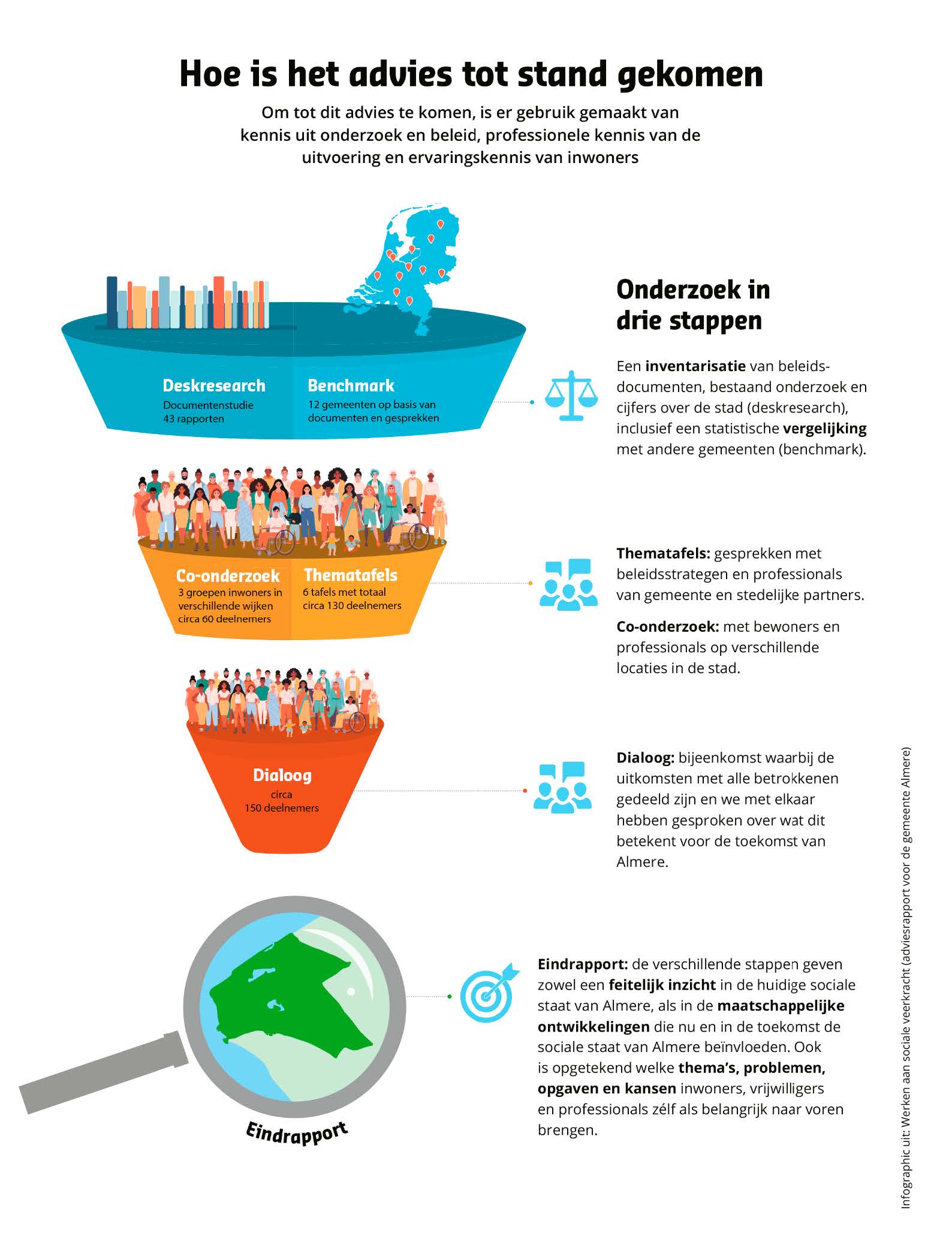 Hoe is het advies tot stand gekomen

Om tot dit advies te komen, is er gebruik gemaakt van kennis uit onderzoek en beleid, professionele kennis van de uitvoering en ervaringskennis van inwoners

Deskresearch
Documentenstudie
43 rapporten

Benchmark
12 gemeenten op basis van documenten en gesprekken

Onderzoek in drie stappen

Een inventarisatie van beleidsdocumenten, bestaand onderzoek en cijfers over de stad (deskresearch), inclusief een statistische vergelijking met andere gemeenten (benchmark).

Co-onderzoek
3 groepen inwoners in verschillende wijken
circa 60 deelnemers

Thematafels
6 tafels met totaal
circa 130 deelnemers

Thematafels: gesprekken met beleidsstrategen en professionals van gemeente en stedelijke partners.

Co-onderzoek: met bewoners en professionals op verschillende locaties in de stad.

Dialoog
circa
150 deelnemers

Dialoog: bijeenkomst waarbij de uitkomsten met alle betrokkenen gedeeld zijn en we met elkaar hebben gesproken over wat dit betekent voor de toekomst van Almere.

Eindrapport

Eindrapport: de verschillende stappen geven zowel een feitelijk inzicht in de huidige sociale staat van Almere, als in de maatschappelijke ontwikkelingen die nu en in de toekomst de sociale staat van Almere beïnvloeden. Ook is opgetekend welke thema's, problemen, opgaven en kansen inwoners, vrijwilligers en professionals zélf als belangrijk naar voren brengen.

Infographic uit: Werken aan sociale veerkracht (adviesrapport voor de gemeente Almere)